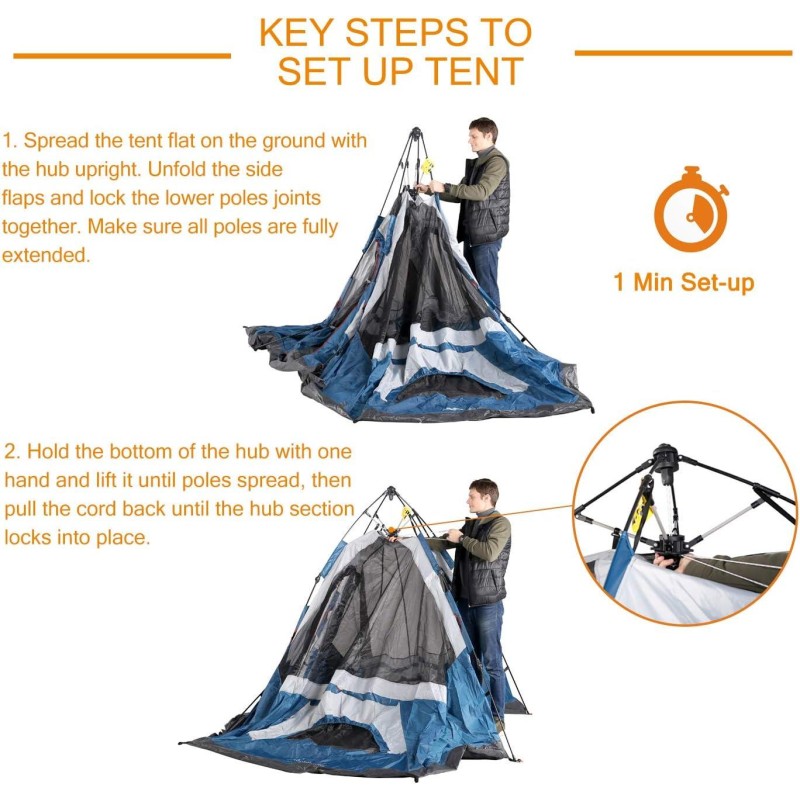 KEY STEPS TO SET UP TENT

1. Spread the tent flat on the ground with the hub upright. Unfold the side flaps and lock the lower poles joints together. Make sure all poles are fully extended.

1 Min Set-up

2. Hold the bottom of the hub with one hand and lift it until poles spread, then pull the cord back until the hub section locks into place.