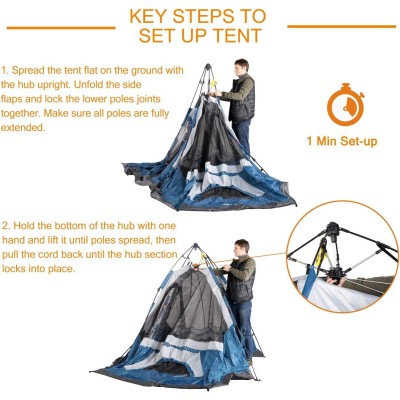 KEY STEPS TO SET UP TENT

1. Spread the tent flat on the ground with the hub upright. Unfold the side flaps and lock the lower poles joints together. Make sure all poles are fully extended.

1 Min Set-up

2. Hold the bottom of the hub with one hand and lift it until poles spread, then pull the cord back until the hub section locks into place.